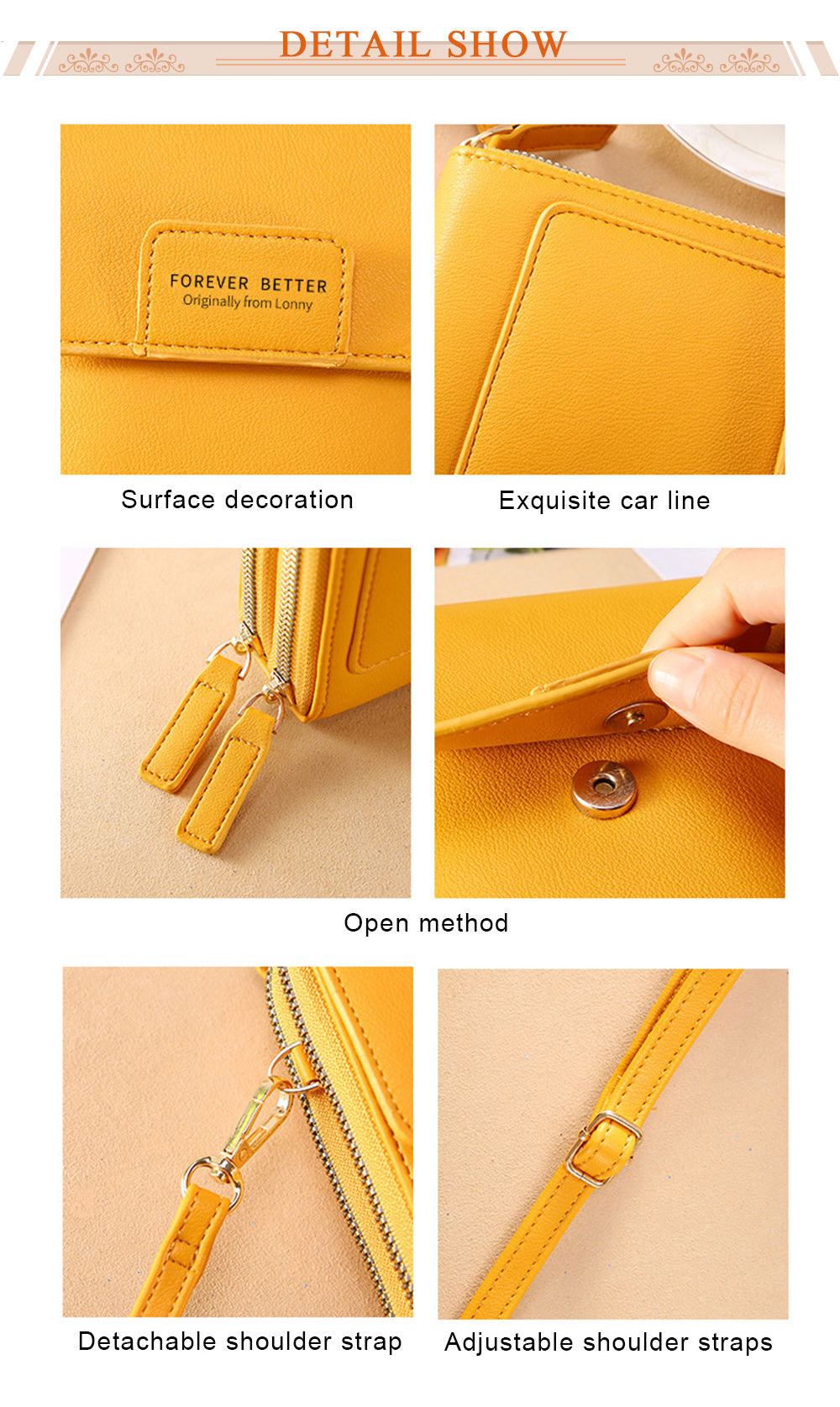 DETAIL SHOW

FOREVER BETTER
Originally from Lonny

Surface decoration

Exquisite car line

Open method

Detachable shoulder strap

Adjustable shoulder straps